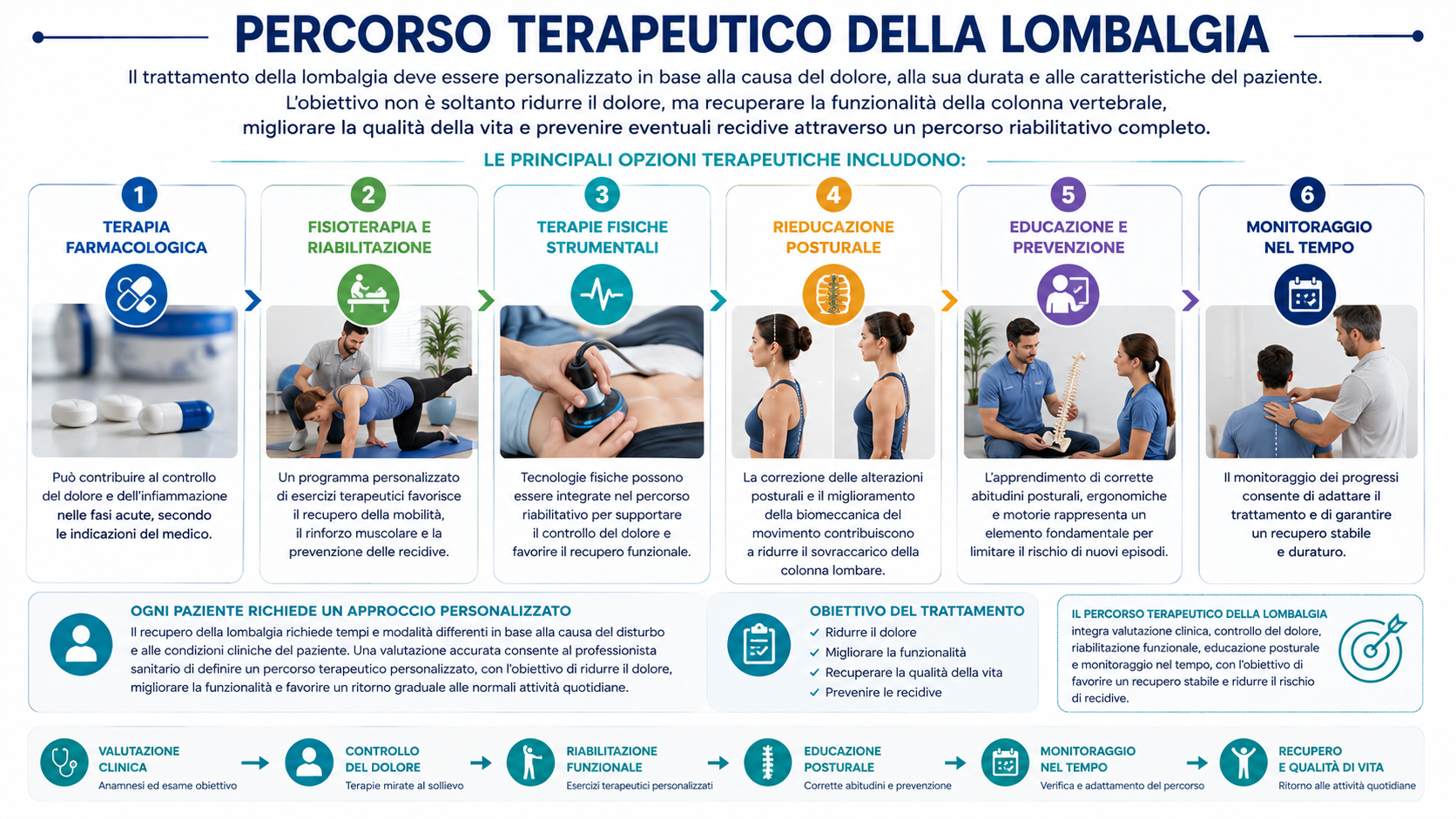 PERCORSO TERAPEUTICO DELLA LOMBALGIA

Il trattamento della lombalgia deve essere personalizzato in base alla causa del dolore, alla sua durata e alle caratteristiche del paziente. L'obiettivo non è soltanto ridurre il dolore, ma recuperare la funzionalità della colonna vertebrale, migliorare la qualità della vita e prevenire eventuali recidive attraverso un percorso riabilitativo completo.

LE PRINCIPALI OPZIONI TERAPEUTICHE INCLUDONO:

1
TERAPIA FARMACOLOGICA
Può contribuire al controllo del dolore e dell'infiammazione nelle fasi acute, secondo le indicazioni del medico.

2
FISIOTERAPIA E RIABILITAZIONE
Un programma personalizzato di esercizi terapeutici favorisce il recupero della mobilità, il rinforzo muscolare e la prevenzione delle recidive.

3
TERAPIE FISICHE STRUMENTALI
Tecnologie fisiche possono essere integrate nel percorso riabilitativo per supportare il controllo del dolore e favorire il recupero funzionale.

4
RIEDUCAZIONE POSTURALE
La correzione delle alterazioni posturali e il miglioramento della biomeccanica del movimento contribuiscono a ridurre il sovraccarico della colonna lombare.

5
EDUCAZIONE E PREVENZIONE
L'apprendimento di corrette abitudini posturali, ergonomiche e motorie rappresenta un elemento fondamentale per limitare il rischio di nuovi episodi.

6
MONITORAGGIO NEL TEMPO
Il monitoraggio dei progressi consente di adattare il trattamento e di garantire un recupero stabile e duraturo.

OGNI PAZIENTE RICHIEDE UN APPROCCIO PERSONALIZZATO
Il recupero della lombalgia richiede tempi e modalità differenti in base alla causa del disturbo e alle condizioni cliniche del paziente. Una valutazione accurata consente al professionista sanitario di definire un percorso terapeutico personalizzato, con l'obiettivo di ridurre il dolore, migliorare la funzionalità e favorire un ritorno graduale alle normali attività quotidiane.

OBIETTIVO DEL TRATTAMENTO
✓ Ridurre il dolore
✓ Migliorare la funzionalità
✓ Recuperare la qualità della vita
✓ Prevenire le recidive

IL PERCORSO TERAPEUTICO DELLA LOMBALGIA integra valutazione clinica, controllo del dolore, riabilitazione funzionale, educazione posturale e monitoraggio nel tempo, con l'obiettivo di favorire un recupero stabile e ridurre il rischio di recidive.

VALUTAZIONE CLINICA
Anamnesi ed esame obiettivo

CONTROLLO DEL DOLORE
Terapie mirate al sollievo

RIABILITAZIONE FUNZIONALE
Esercizi terapeutici personalizzati

EDUCAZIONE POSTURALE
Corrette abitudini e prevenzione

MONITORAGGIO NEL TEMPO
Verifica e adattamento del percorso

RECUPERO E QUALITÀ DI VITA
Ritorno alle attività quotidiane